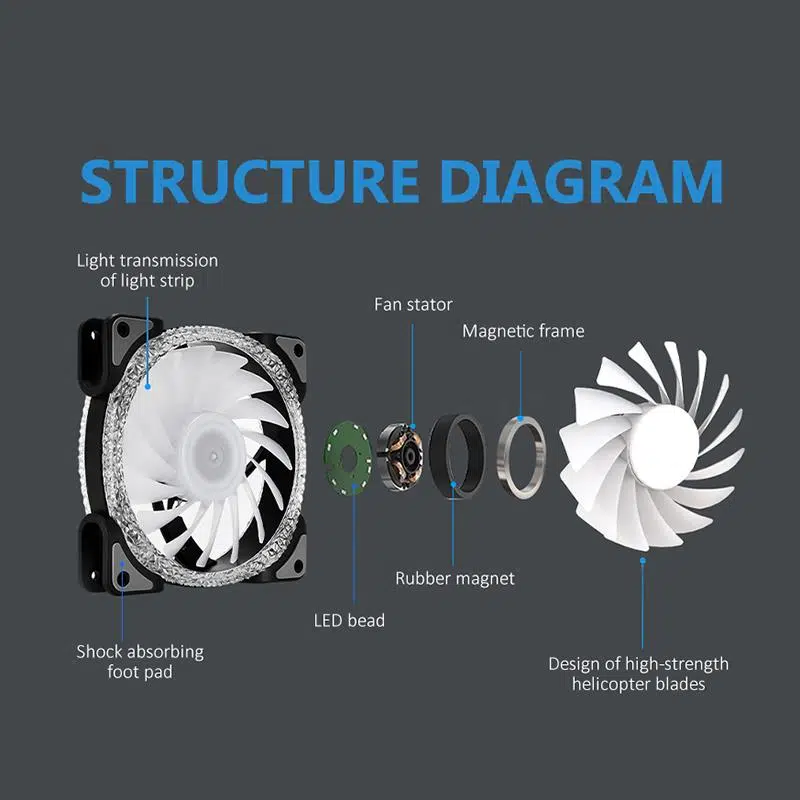 STRUCTURE DIAGRAM

Light transmission of light strip

Fan stator

Magnetic frame

Rubber magnet

LED bead

Shock absorbing foot pad

Design of high-strength helicopter blades